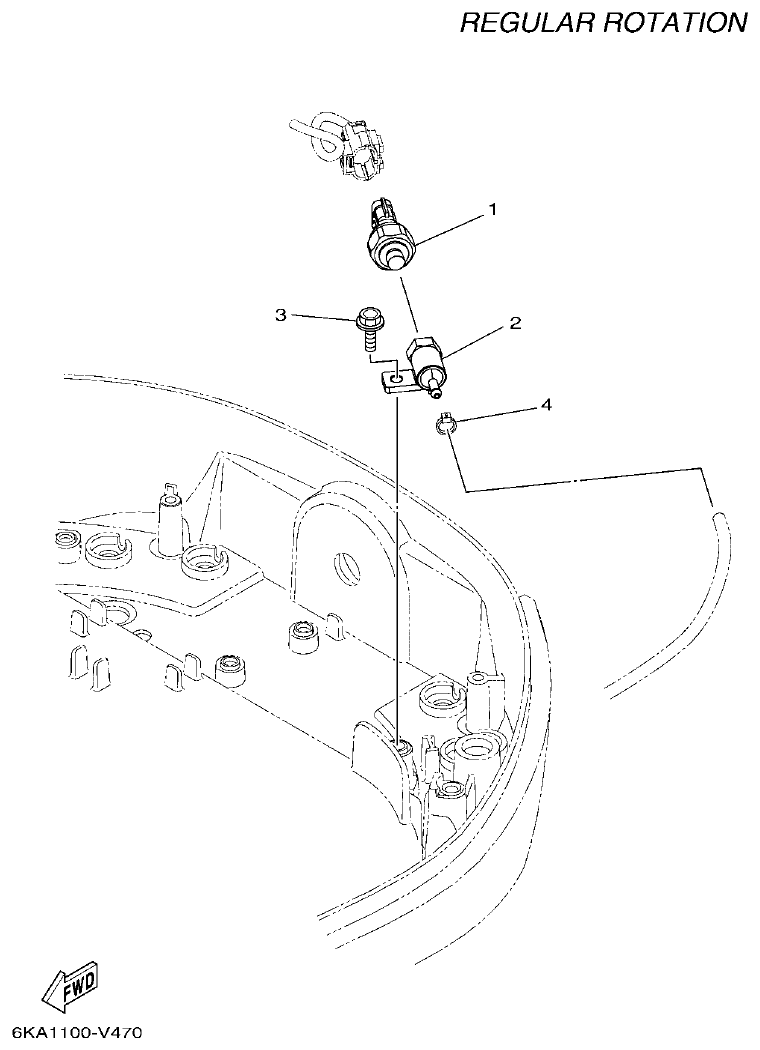 REGULAR ROTATION

1

3

2

4

FWD

6KA1100-V470